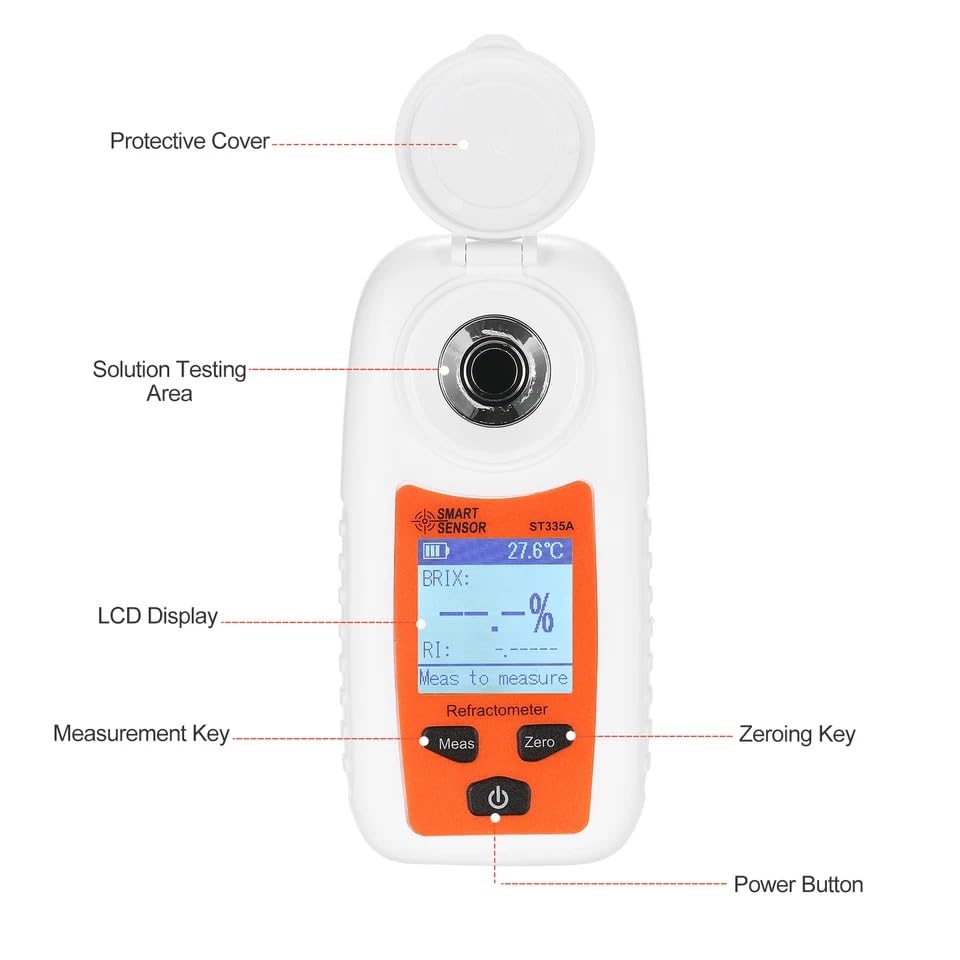 Protective Cover

Solution Testing Area

SMART SENSOR ST335A

27.6℃

BRIX:

--.-%

RI: -.-----

Meas to measure

LCD Display

Refractometer

Measurement Key

Meas

Zero

Zeroing Key

Power Button