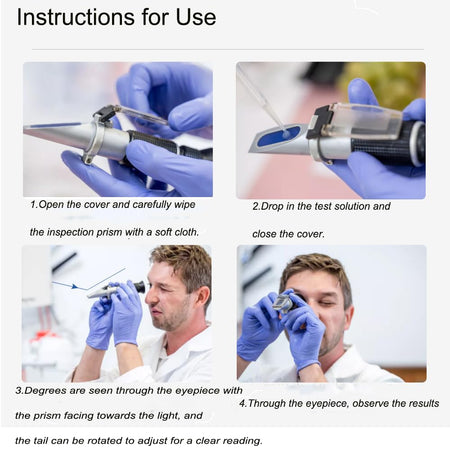 Instructions for Use

1.Open the cover and carefully wipe the inspection prism with a soft cloth.

2.Drop in the test solution and close the cover.

3.Degrees are seen through the eyepiece with the prism facing towards the light, and the tail can be rotated to adjust for a clear reading.

4.Through the eyepiece, observe the results